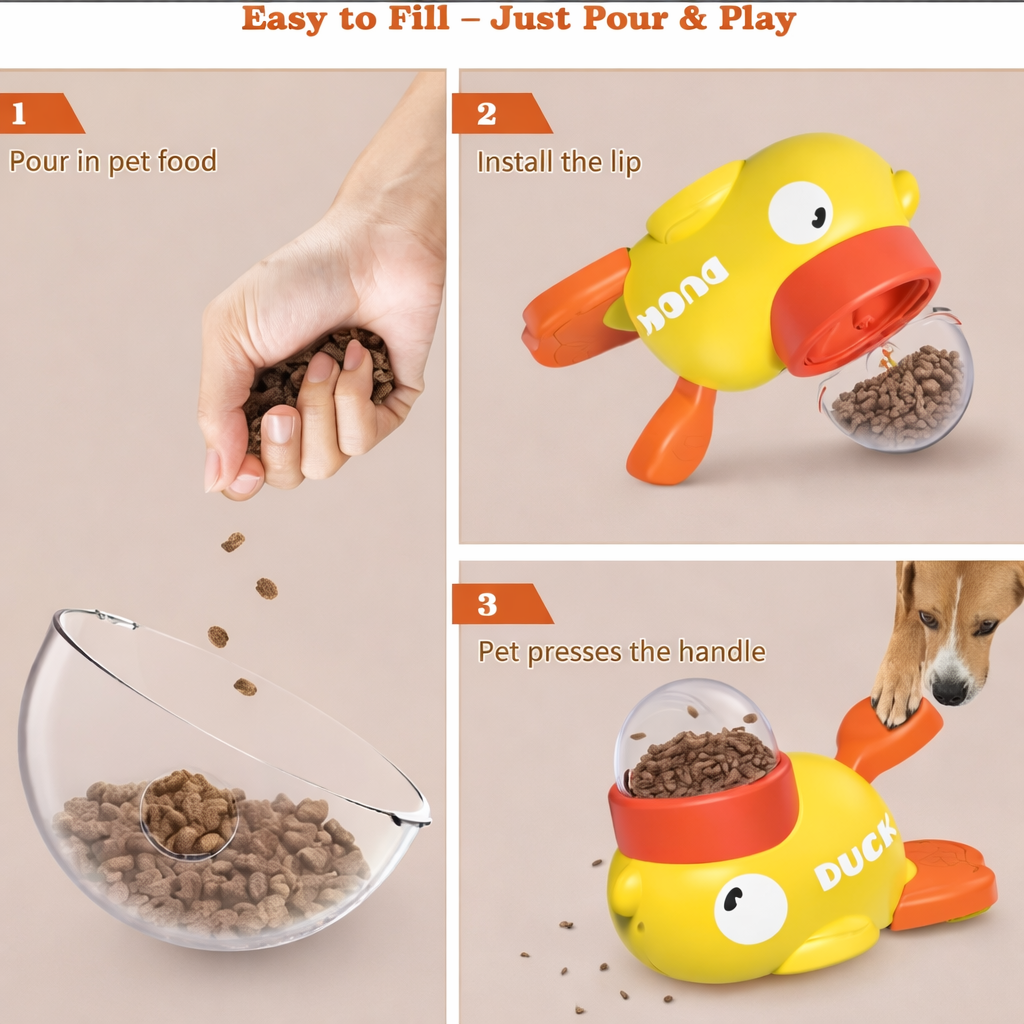 Easy to Fill – Just Pour & Play

1
Pour in pet food

2
Install the lip

DUCK

3
Pet presses the handle

DUCK