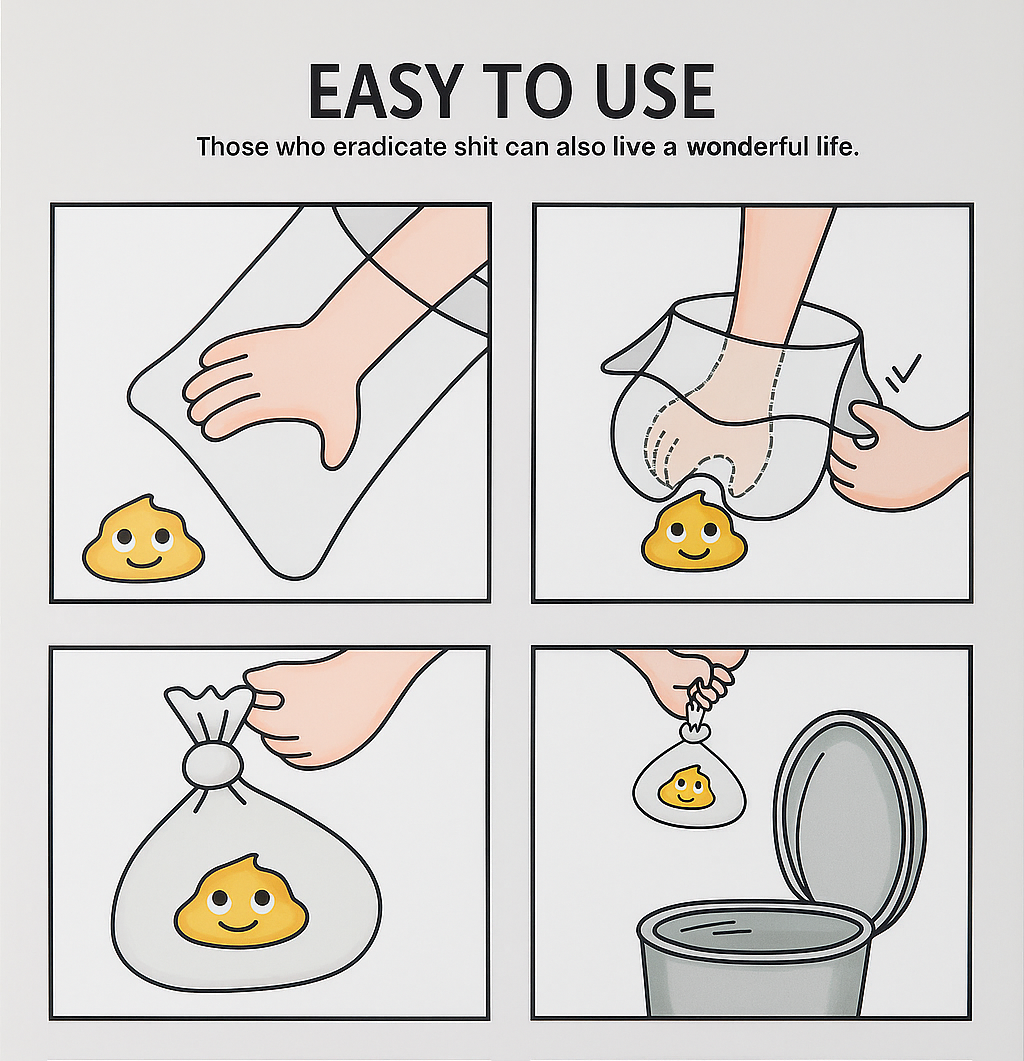 EASY TO USE

Those who eradicate shit can also live a wonderful life.