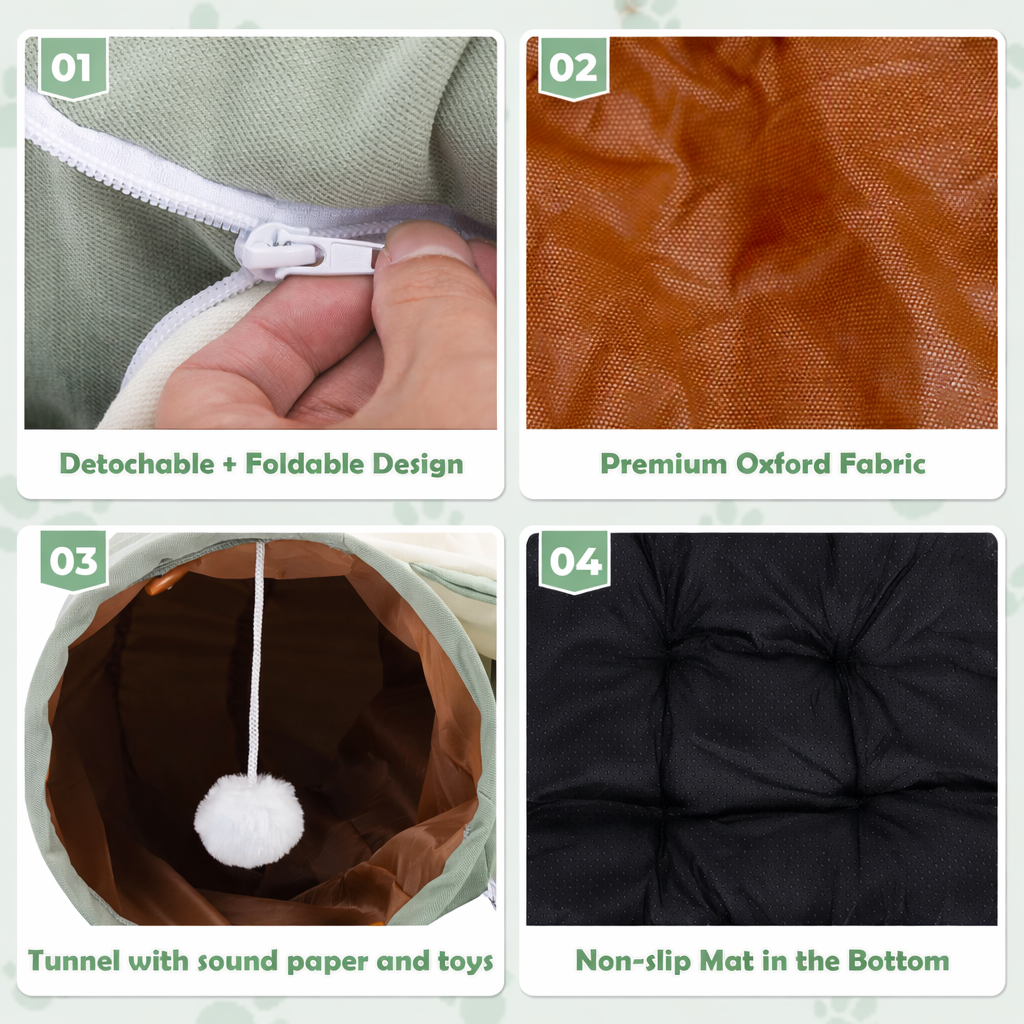 01

Detochable + Foldable Design

02

Premium Oxford Fabric

03

Tunnel with sound paper and toys

04

Non-slip Mat in the Bottom