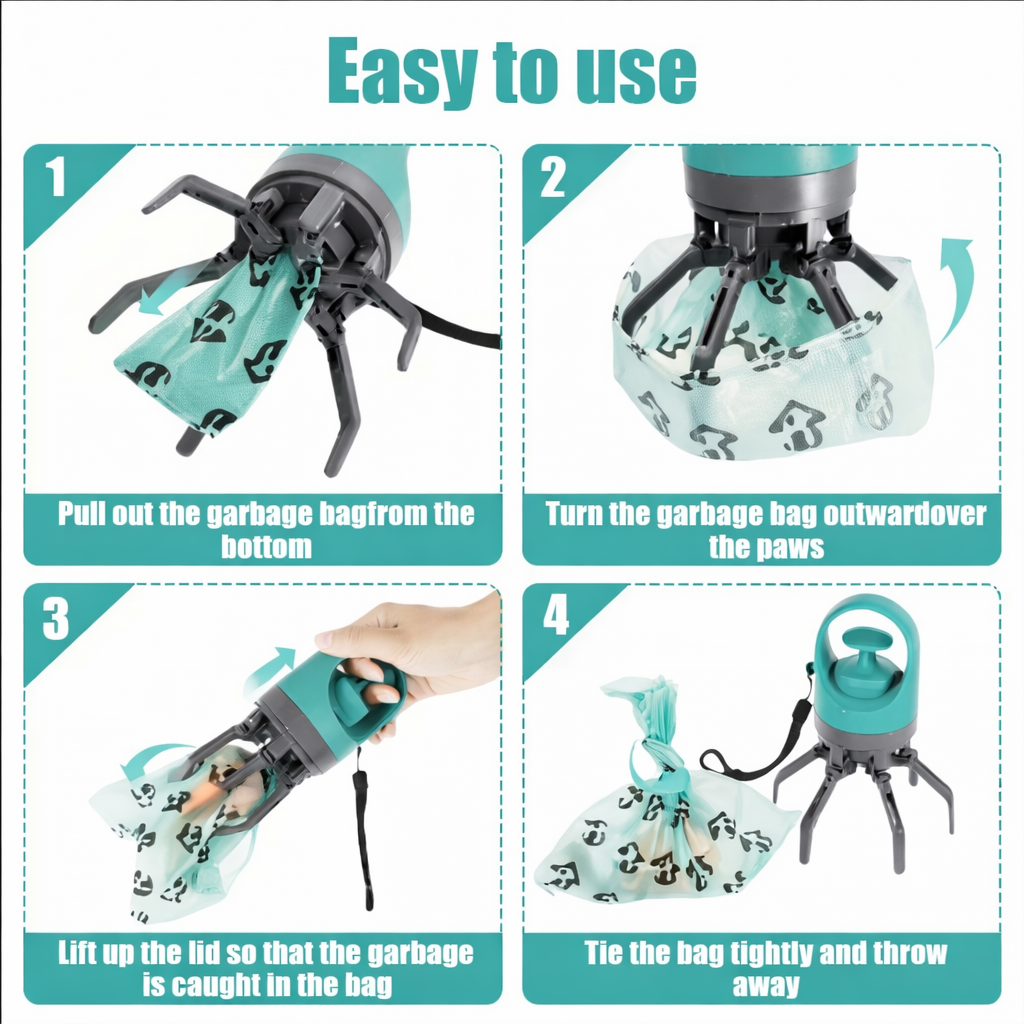 Easy to use

1

Pull out the garbage bagfrom the bottom

2

Turn the garbage bag outwardover the paws

3

Lift up the lid so that the garbage is caught in the bag

4

Tie the bag tightly and throw away