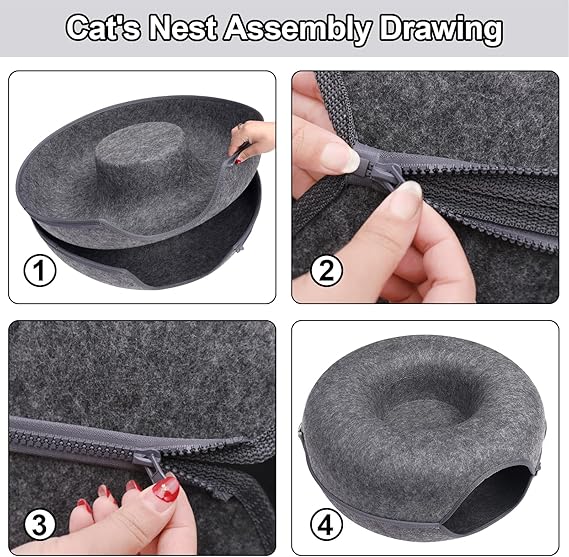 Cat's Nest Assembly Drawing

1

2

3

4