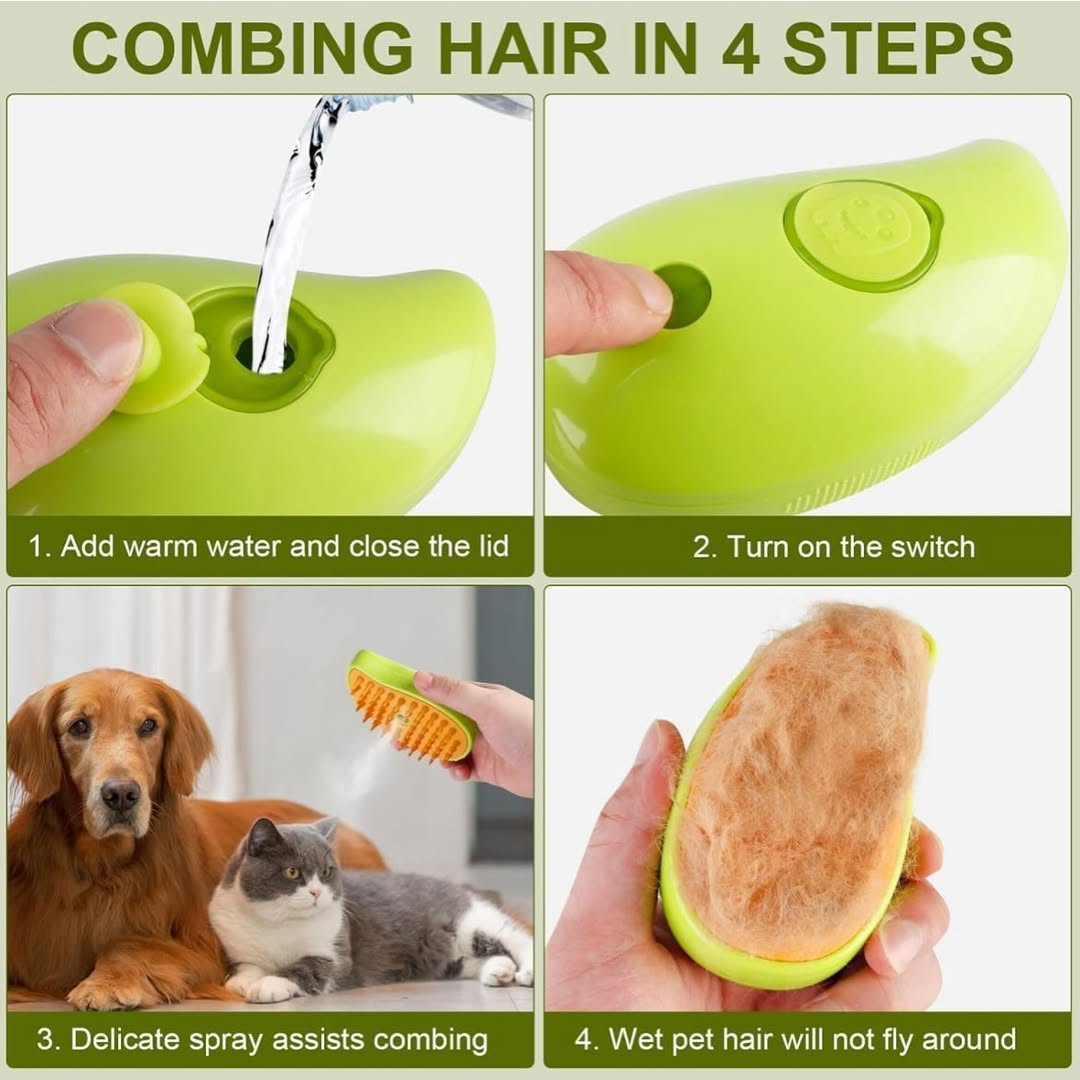 COMBING HAIR IN 4 STEPS

1. Add warm water and close the lid

2. Turn on the switch

3. Delicate spray assists combing

4. Wet pet hair will not fly around