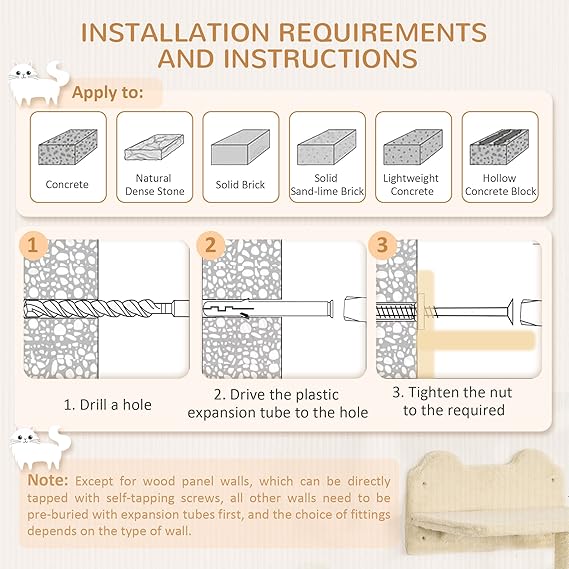 INSTALLATION REQUIREMENTS AND INSTRUCTIONS

Apply to:

Concrete

Natural Dense Stone

Solid Brick

Solid Sand-lime Brick

Lightweight Concrete

Hollow Concrete Block

1

2

3

1. Drill a hole

2. Drive the plastic expansion tube to the hole

3. Tighten the nut to the required

Note: Except for wood panel walls, which can be directly tapped with self-tapping screws, all other walls need to be pre-buried with expansion tubes first, and the choice of fittings depends on the type of wall.